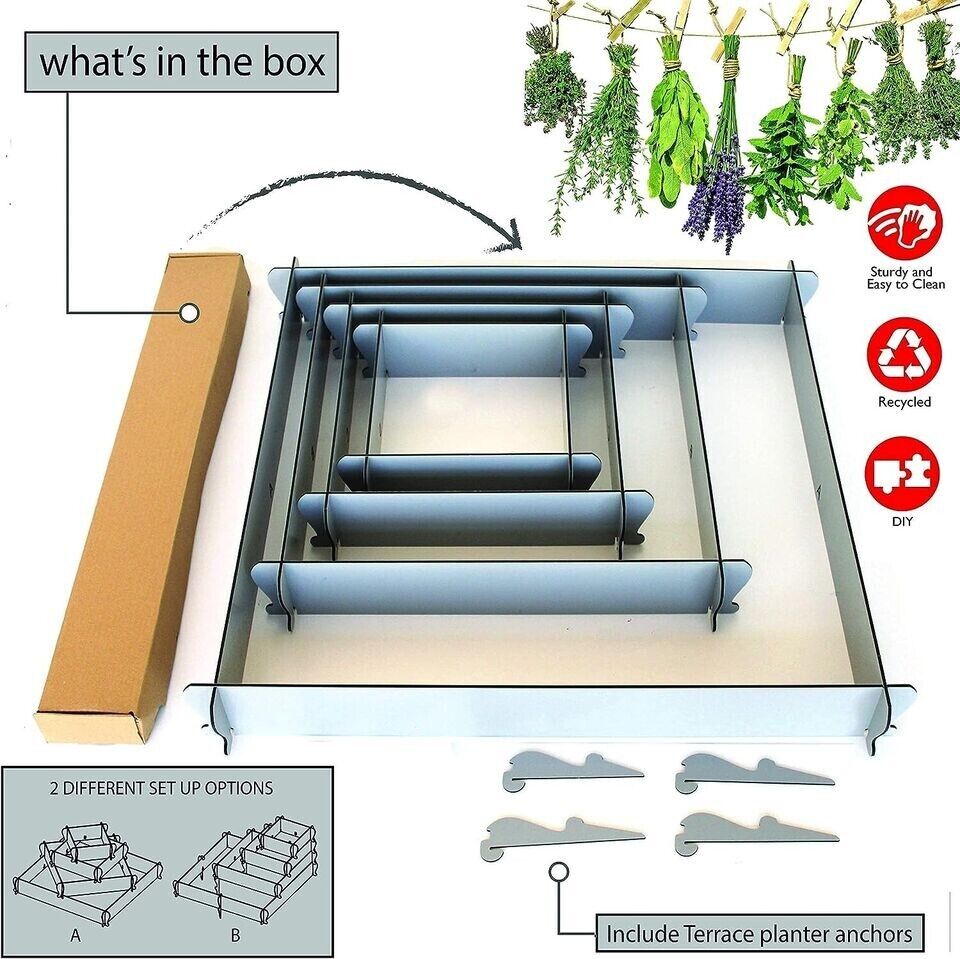 what's in the box

Sturdy and Easy to Clean

Recycled

DIY

2 DIFFERENT SET UP OPTIONS

A

B

Include Terrace planter anchors